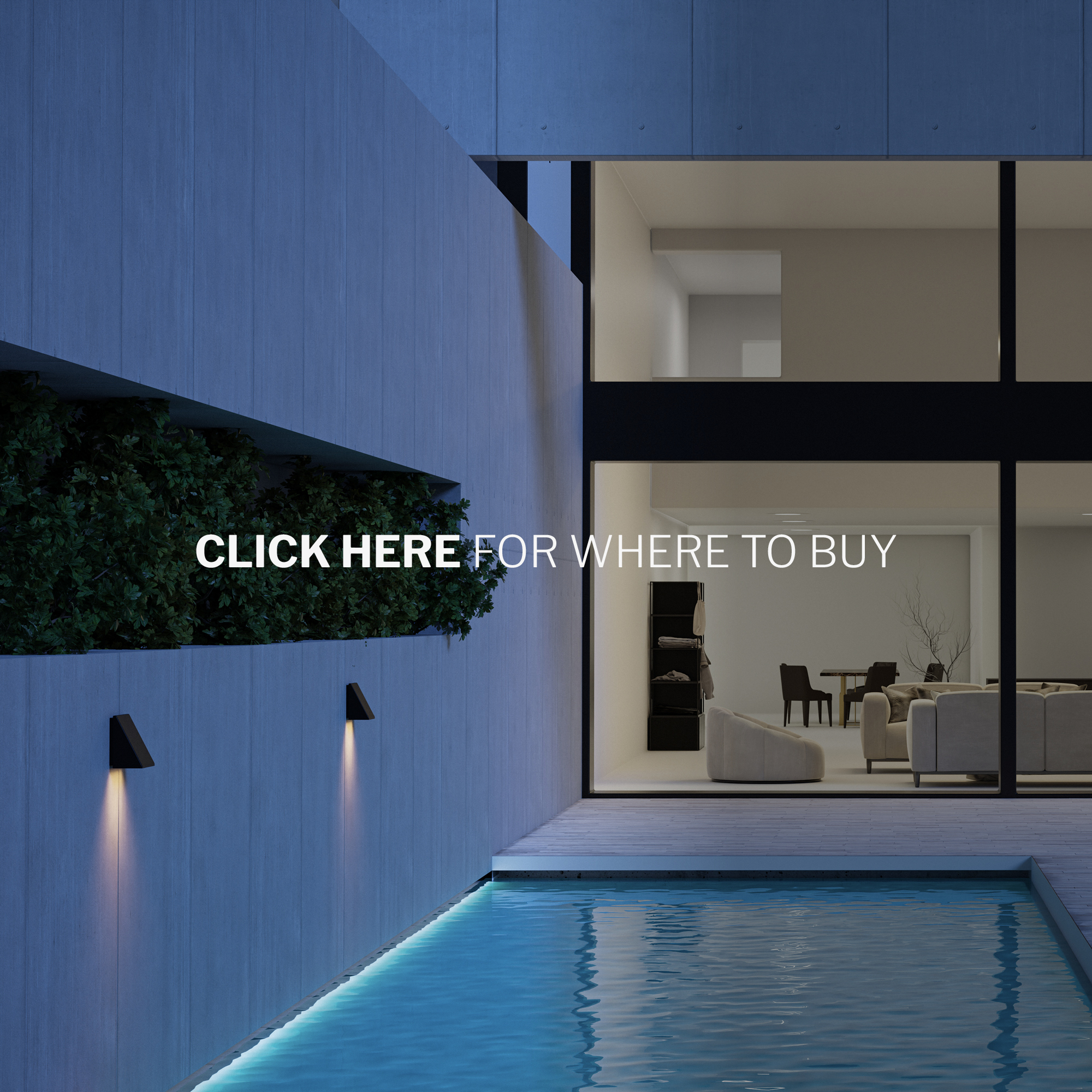 CLICK HERE FOR WHERE TO BUY