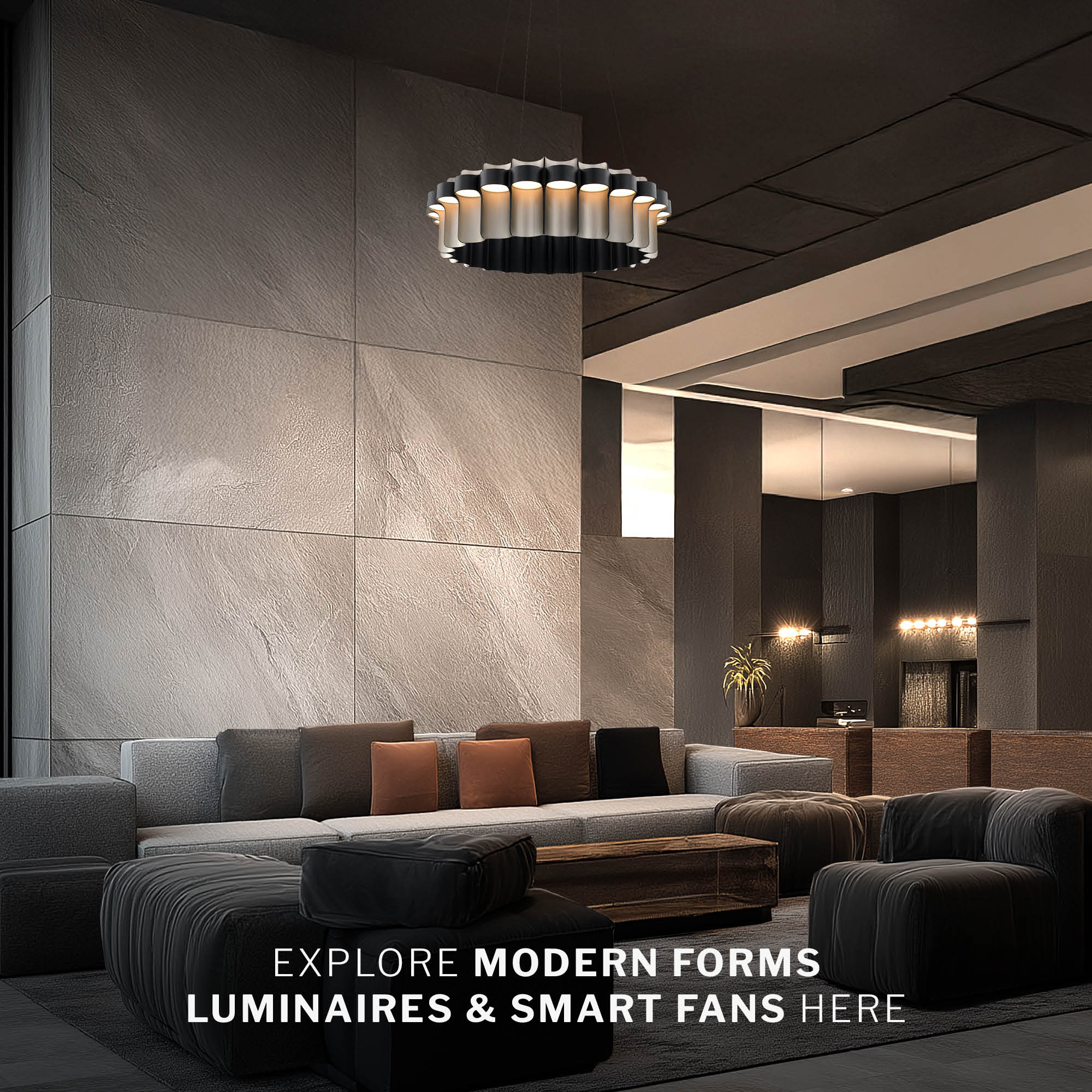 EXPLORE MODERN FORMS
LUMINAIRES & SMART FANS HERE